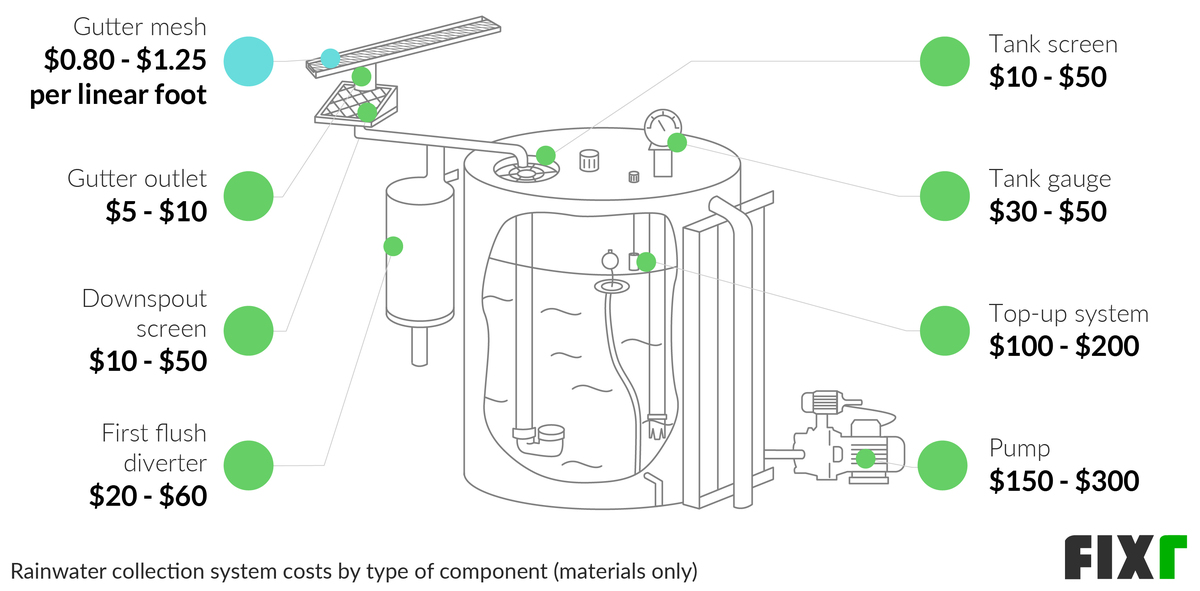 Gutter mesh
$0.80 - $1.25 per linear foot

Gutter outlet
$5 - $10

Downspout screen
$10 - $50

First flush diverter
$20 - $60

Tank screen
$10 - $50

Tank gauge
$30 - $50

Top-up system
$100 - $200

Pump
$150 - $300

Rainwater collection system costs by type of component (materials only)

FIXr